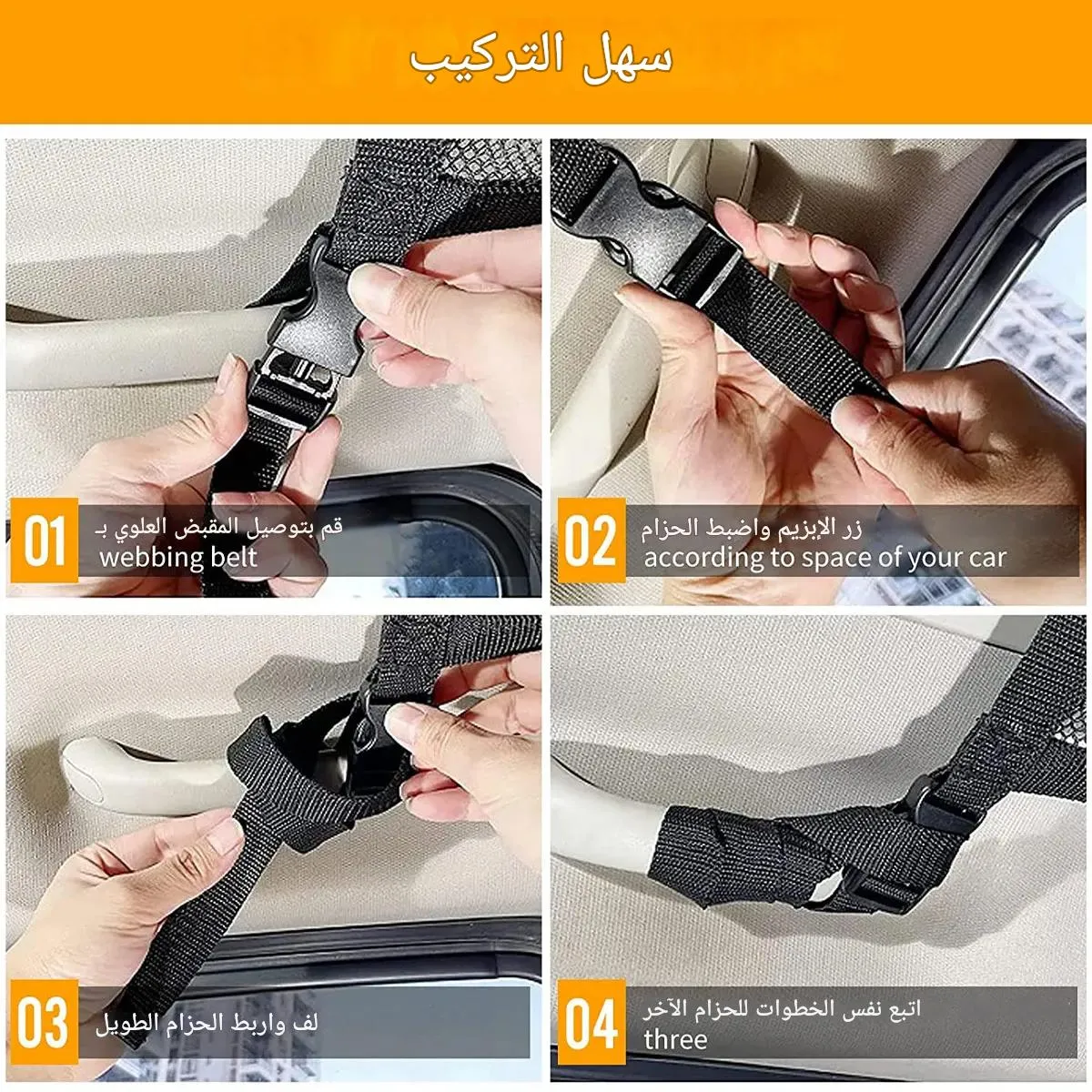 سهل التركيب

01
قم بتوصيل المقبض العلوي بـ
webbing belt

02
زر الإبزيم واضبط الحزام
according to space of your car

03
لف واربط الحزام الطويل

04
اتبع نفس الخطوات للحزام الآخر
three